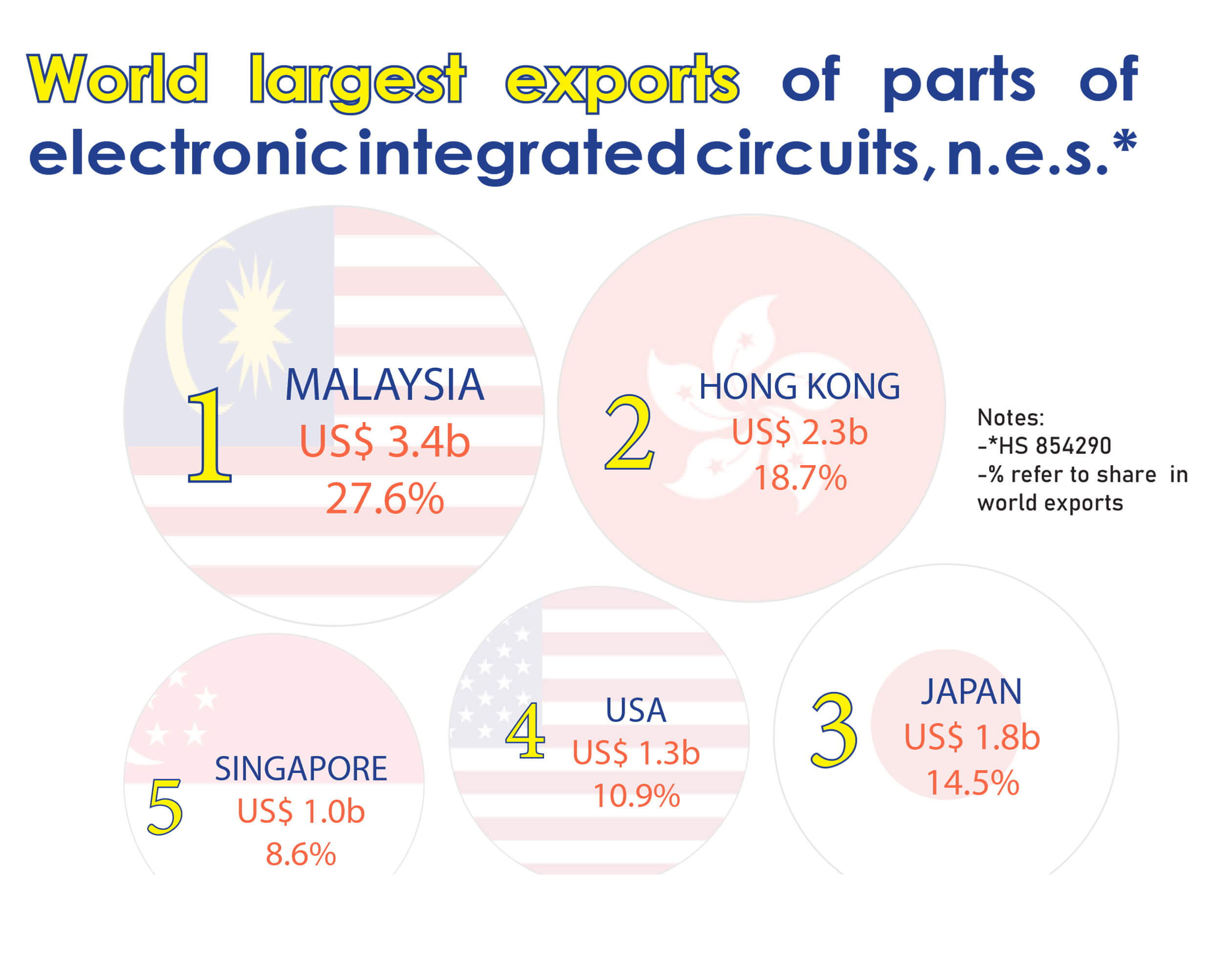 World largest exports of parts of electronic integrated circuits, n.e.s.*

1
MALAYSIA
US$ 3.4b
27.6%

2
HONG KONG
US$ 2.3b
18.7%

Notes:
-*HS 854290
-% refer to share in world exports

5
SINGAPORE
US$ 1.0b
8.6%

4
USA
US$ 1.3b
10.9%

3
JAPAN
US$ 1.8b
14.5%