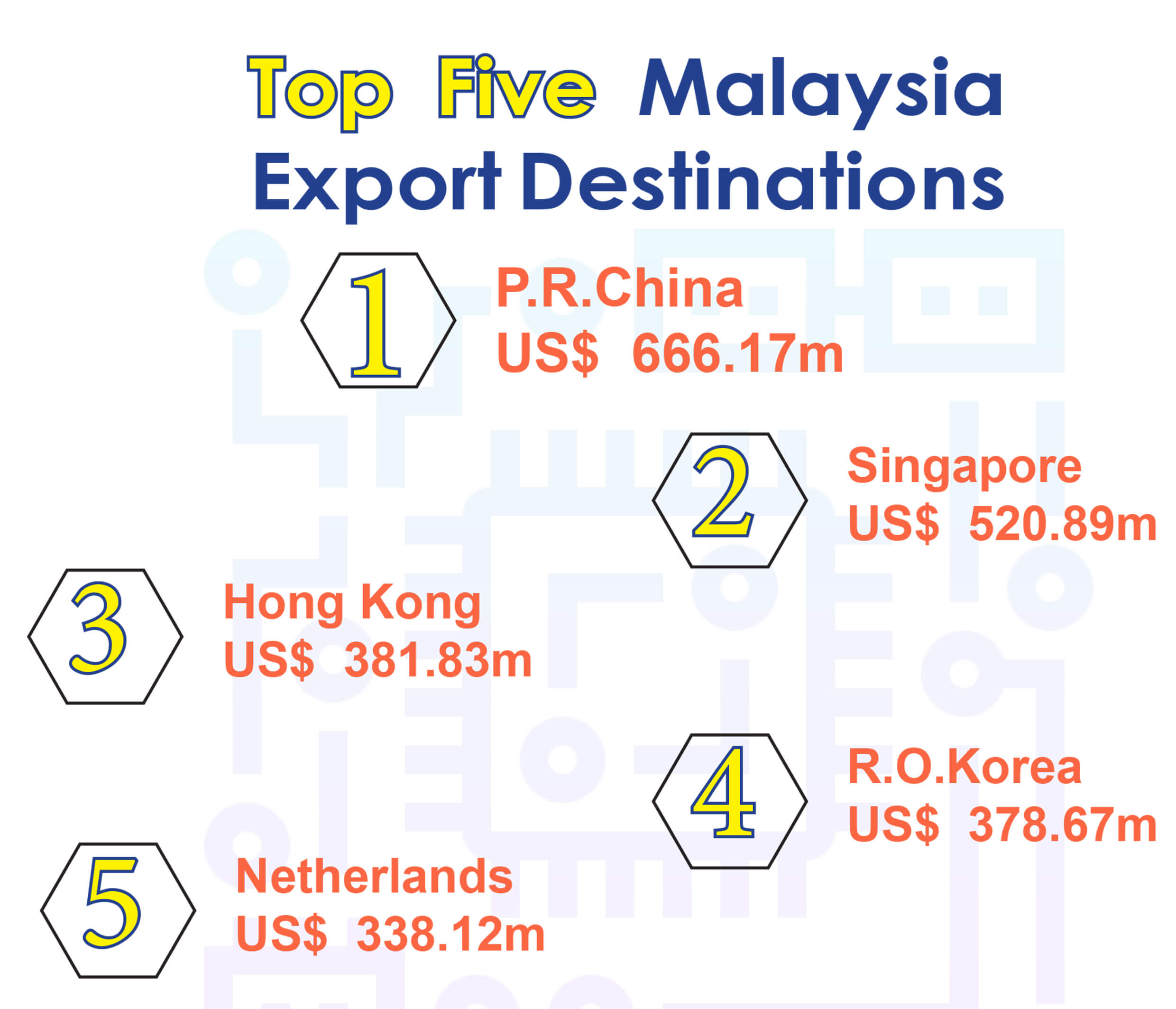 Top Five Malaysia Export Destinations

1
P.R.China
US$ 666.17m

2
Singapore
US$ 520.89m

3
Hong Kong
US$ 381.83m

4
R.O.Korea
US$ 378.67m

5
Netherlands
US$ 338.12m