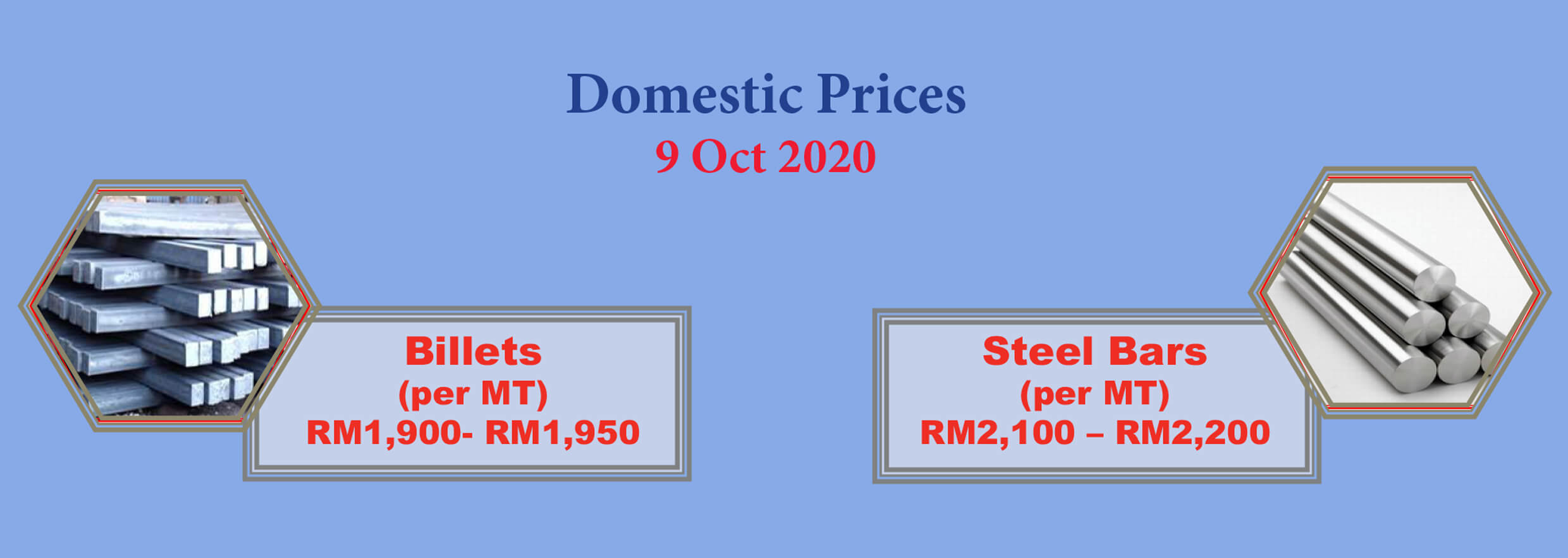 Domestic Prices
9 Oct 2020

Billets
(per MT)
RM1,900- RM1,950

Steel Bars
(per MT)
RM2,100 – RM2,200